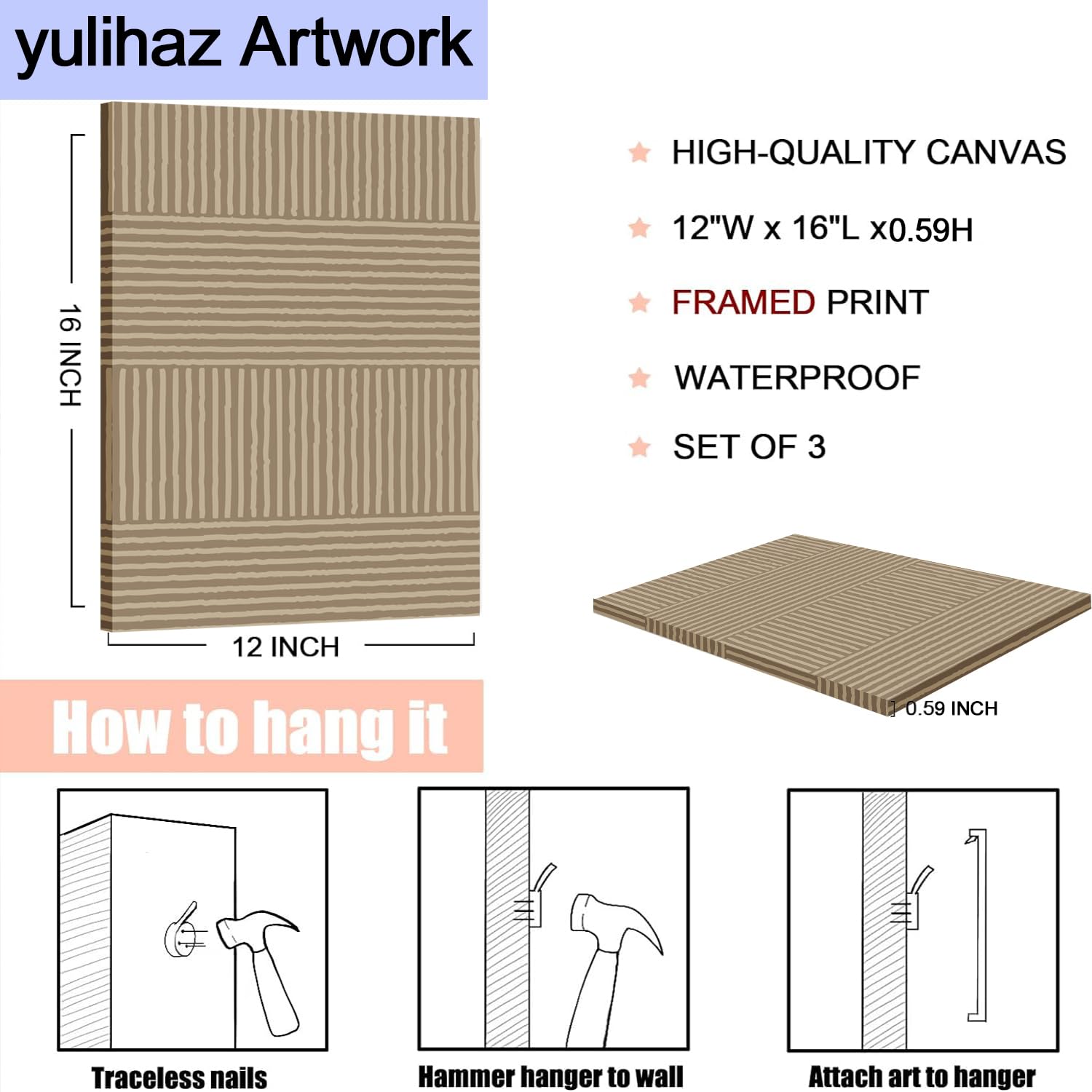 yulihaz Artwork

16 INCH

12 INCH

HIGH-QUALITY CANVAS

12"W x 16"L x0.59H

FRAMED PRINT

WATERPROOF

SET OF 3

0.59 INCH

How to hang it

Traceless nails

Hammer hanger to wall

Attach art to hanger